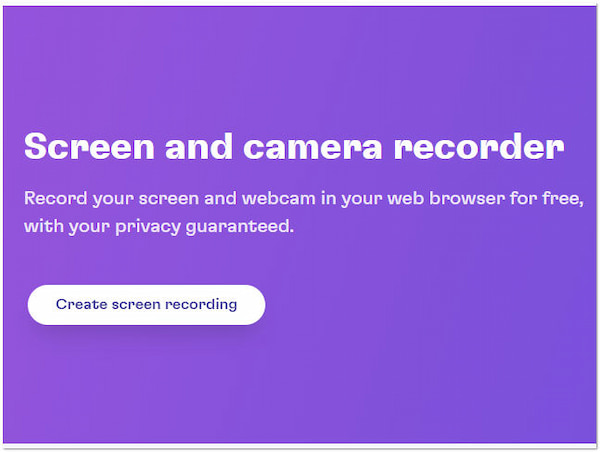 Screen and camera recorder

Record your screen and webcam in your web browser for free, with your privacy guaranteed.

Create screen recording